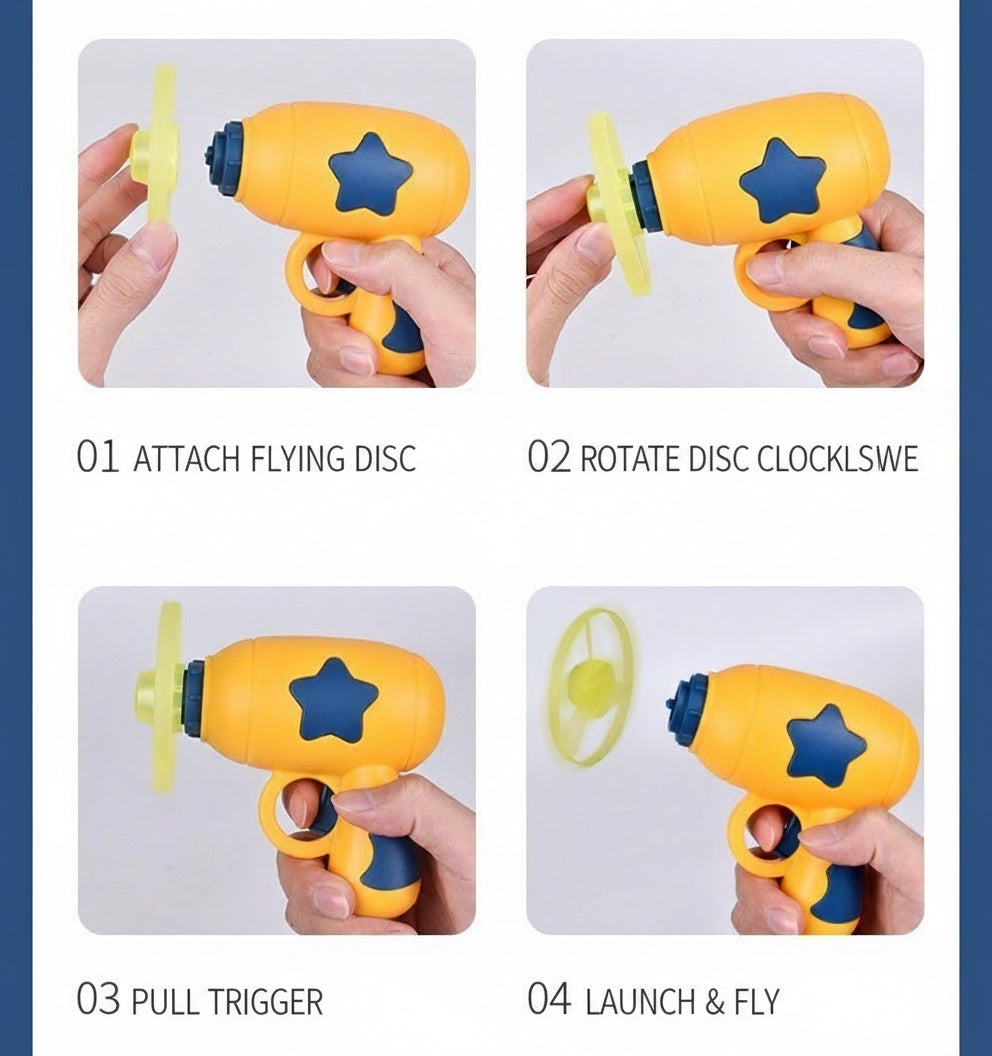 01 ATTACH FLYING DISC

02 ROTATE DISC CLOCKLSWE

03 PULL TRIGGER

04 LAUNCH & FLY